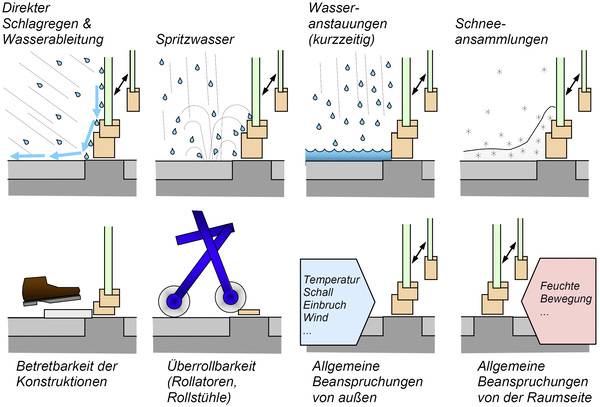 Direkter Schlagregen & Wasserableitung

Spritzwasser

Wasseranstauungen (kurzzeitig)

Schneeansammlungen

Temperatur
Schall
Einbruch
Wind
...

Feuchte
Bewegung
...

Betretbarkeit der Konstruktionen

Überrollbarkeit (Rollatoren, Rollstühle)

Allgemeine Beanspruchungen von außen

Allgemeine Beanspruchungen von der Raumseite