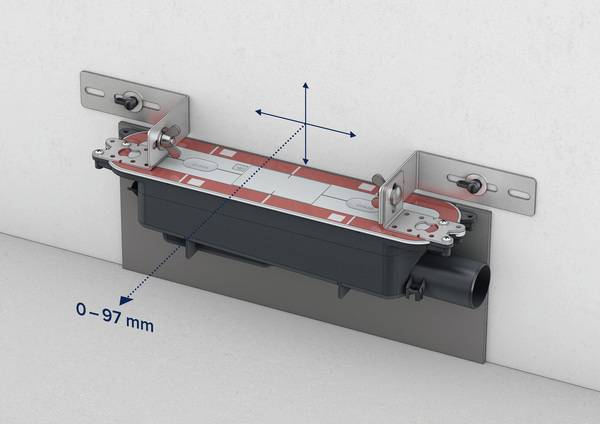 0 – 97 mm