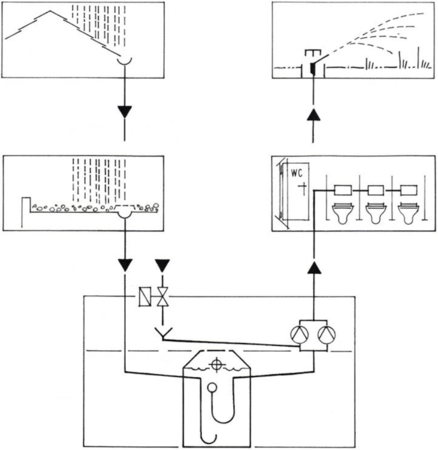 WC