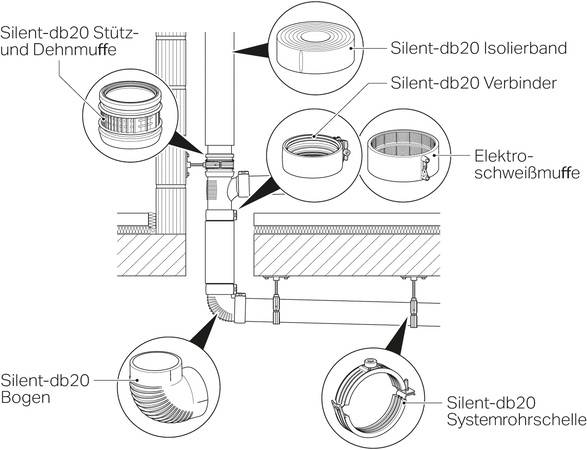 Silent-db20 Stütz- und Dehnmuffe

Silent-db20 Isolierband

Silent-db20 Verbinder

Elektroschweißmuffe

Silent-db20 Bogen

Silent-db20 Systemrohrschelle